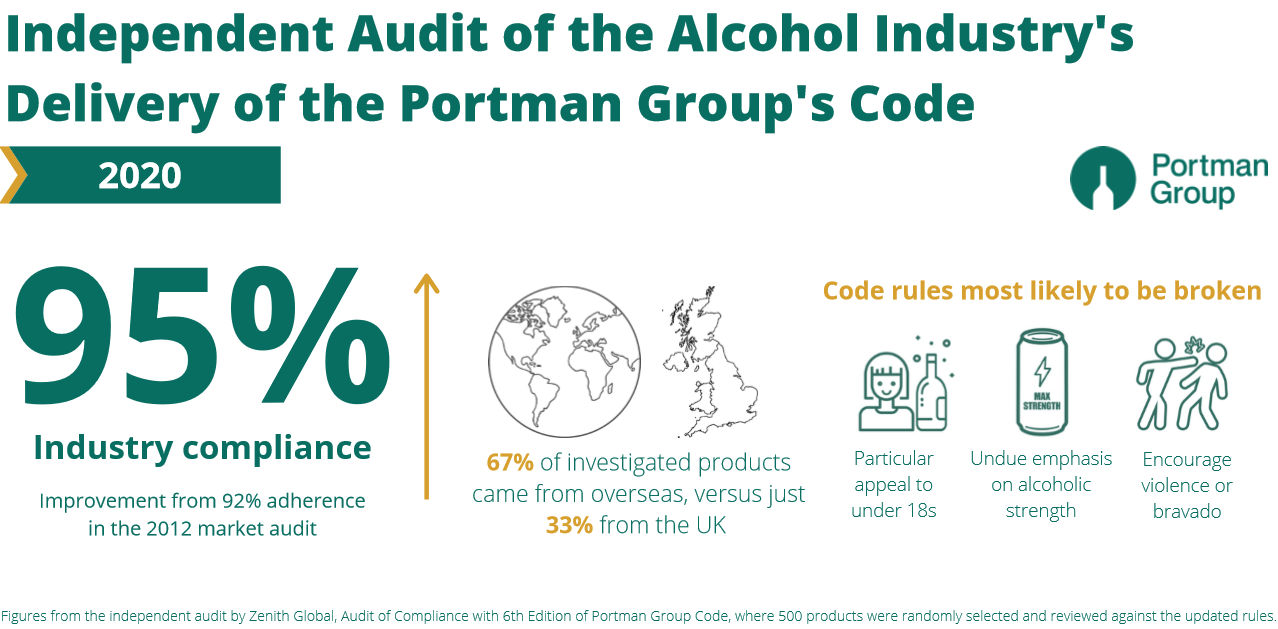 Independent Audit of the Alcohol Industry's Delivery of the Portman Group's Code

2020

Portman Group

95%

Industry compliance

Improvement from 92% adherence in the 2012 market audit

67% of investigated products came from overseas, versus just 33% from the UK

Code rules most likely to be broken

MAX STRENGTH

Particular appeal to under 18s

Undue emphasis on alcoholic strength

Encourage violence or bravado

Figures from the independent audit by Zenith Global, Audit of Compliance with 6th Edition of Portman Group Code, where 500 products were randomly selected and reviewed against the updated rules.